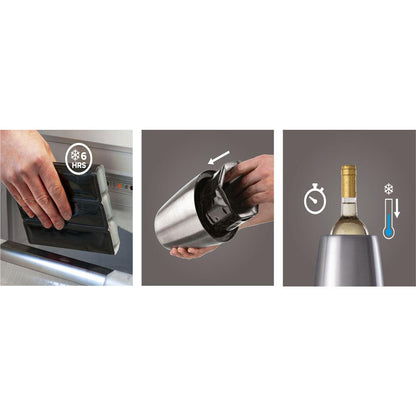 6
HRS