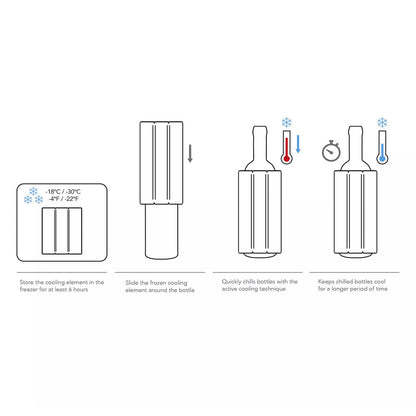 -18°C / -30°C
-4°F / -22°F

Store the cooling element in the freezer for at least 6 hours

Slide the frozen cooling element around the bottle

Quickly chills bottles with the active cooling technique

Keeps chilled bottles cool for a longer period of time